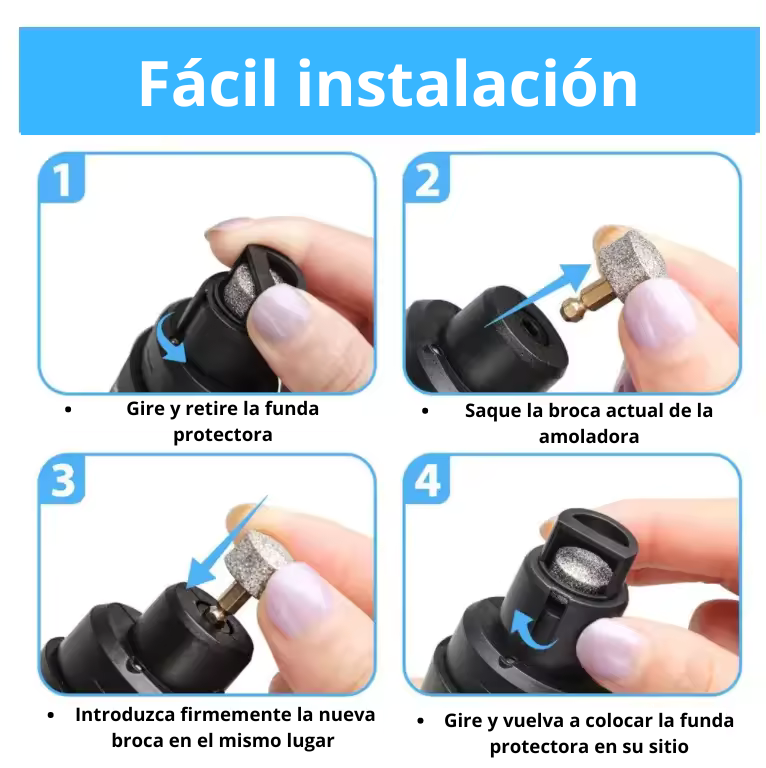 Fácil instalación

1

• Gire y retire la funda protectora

2

• Saque la broca actual de la amoladora

3

• Introduzca firmemente la nueva broca en el mismo lugar

4

• Gire y vuelva a colocar la funda protectora en su sitio